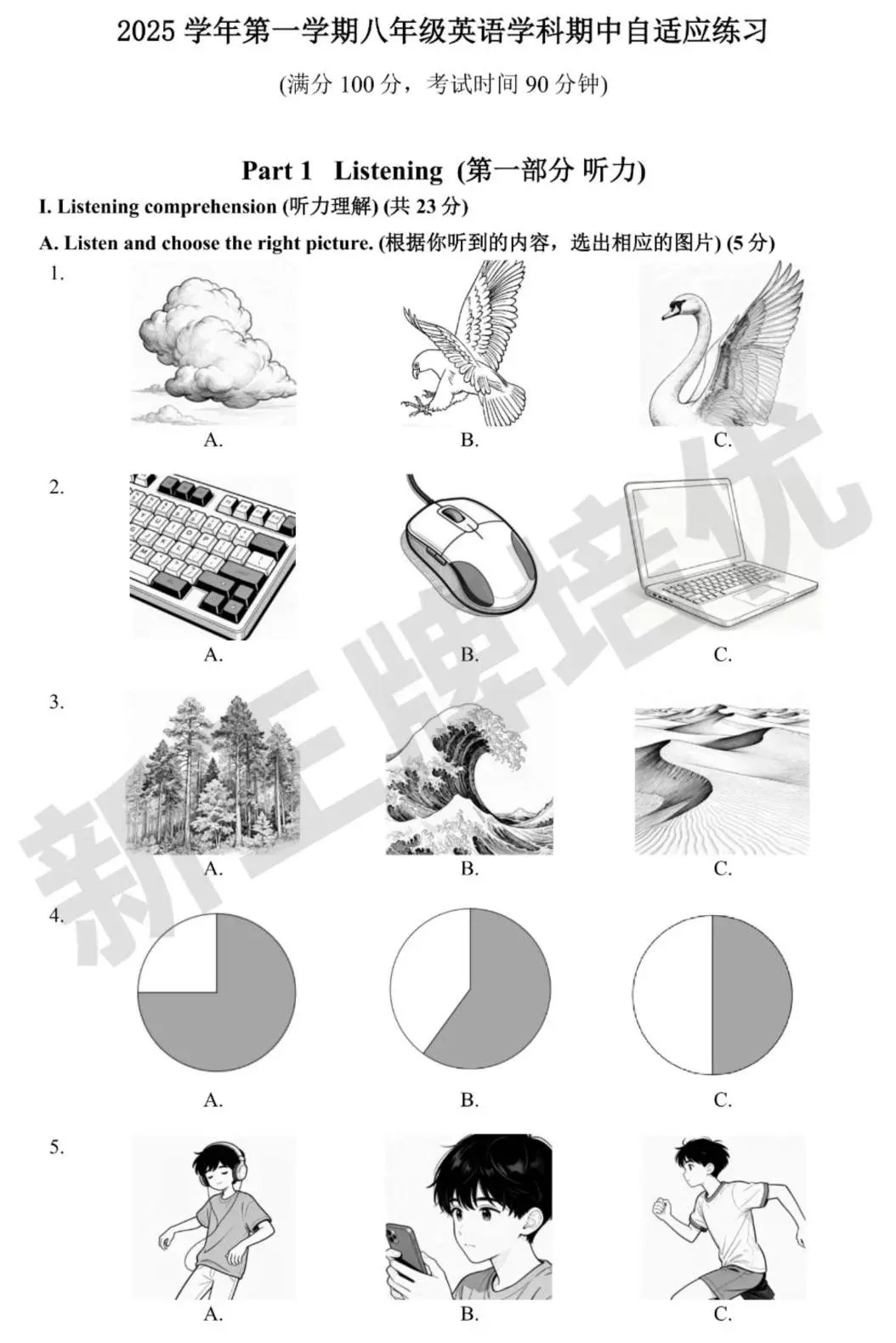 2025 学年第一学期八年级英语学科期中自适应练习

(满分 100 分，考试时间 90 分钟)

Part 1 Listening (第一部分 听力)

I. Listening comprehension (听力理解) (共 23 分)

A. Listen and choose the right picture. (根据你听到的内容，选出相应的图片) (5 分)

1.

A. B. C.

2.

A. B. C.

3.

A. B. C.

4.

A. B. C.

5.

A. B. C.

新王牌培优